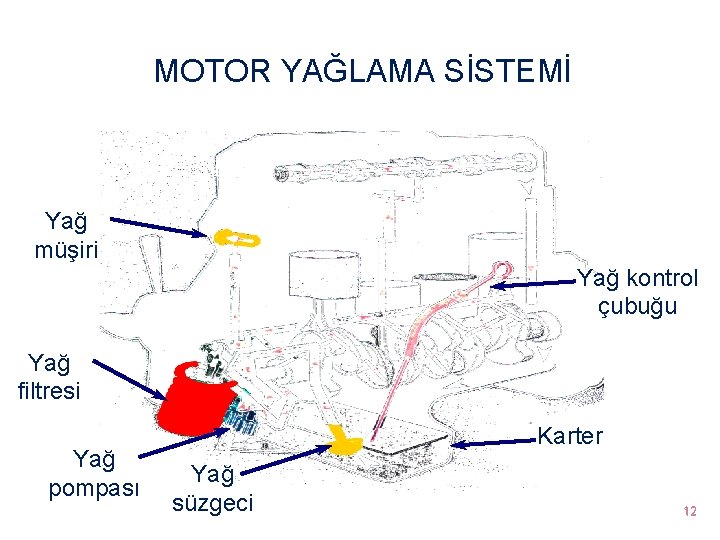 MOTOR YAĞLAMA SİSTEMİ

Yağ müşiri

Yağ kontrol çubuğu

Yağ filtresi

Karter

Yağ pompası

Yağ süzgeci

12