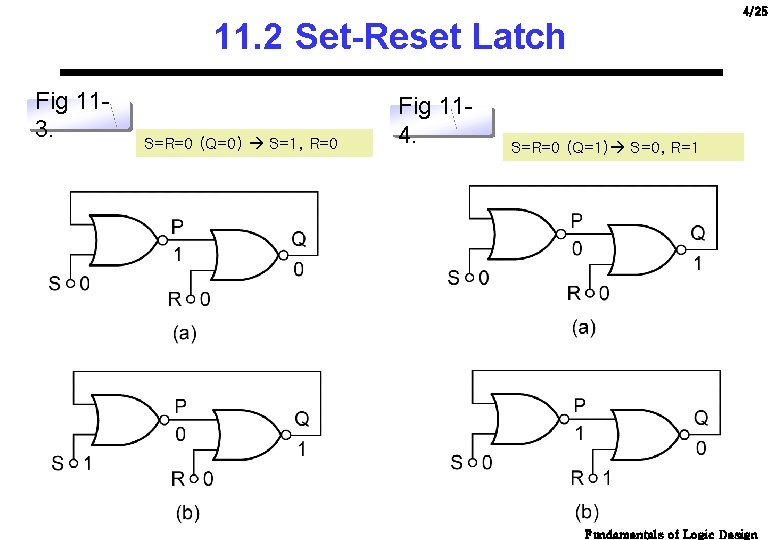 4/25

11.2 Set-Reset Latch

Fig 11-3.

S=R=0 (Q=0) → S=1, R=0

P
1
Q
0
S 0
R 0
(a)

P
0
Q
1
S 1
R 0
(b)

Fig 11-4.

S=R=0 (Q=1)→ S=0, R=1

P
0
Q
1
S 0
R 0
(a)

P
1
Q
0
S 0
R 1
(b)

Fundamentals of Logic Design