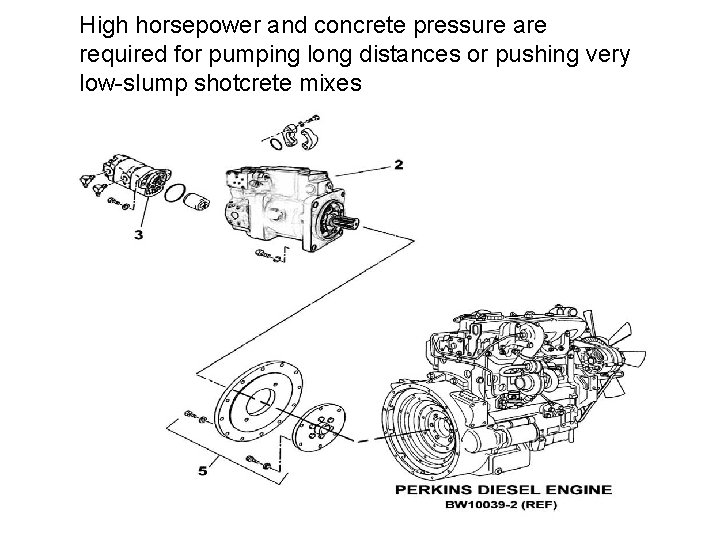 High horsepower and concrete pressure are required for pumping long distances or pushing very low-slump shotcrete mixes

2

3

5

PERKINS DIESEL ENGINE
BW10039-2 (REF)