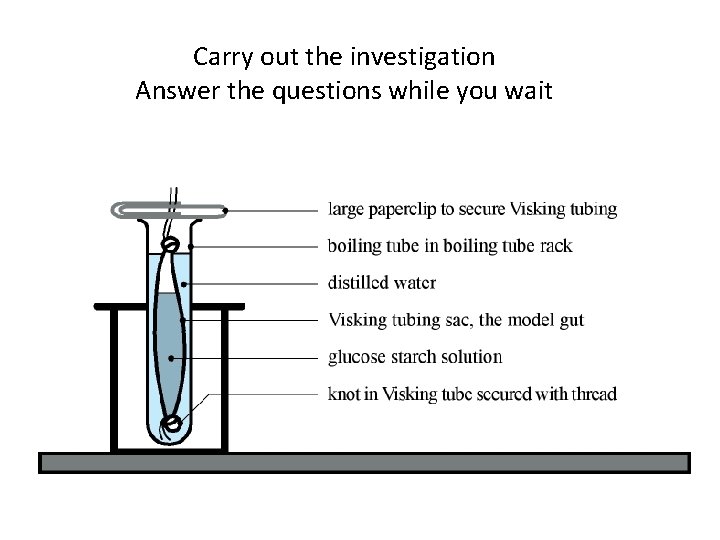 Carry out the investigation
Answer the questions while you wait

large paperclip to secure Visking tubing
boiling tube in boiling tube rack
distilled water
Visking tubing sac, the model gut
glucose starch solution
knot in Visking tube secured with thread