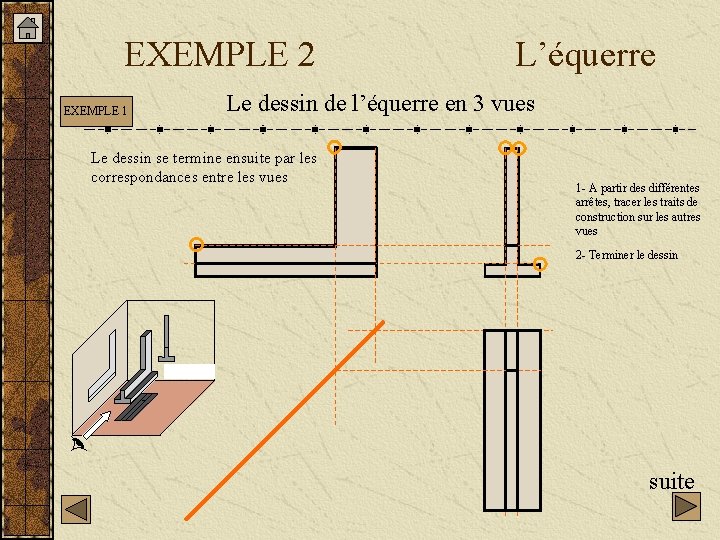 EXEMPLE 2

L'équerre

EXEMPLE 1

Le dessin de l'équerre en 3 vues

Le dessin se termine ensuite par les correspondances entre les vues

1- A partir des différentes arrêtes, tracer les traits de construction sur les autres vues

2- Terminer le dessin

suite