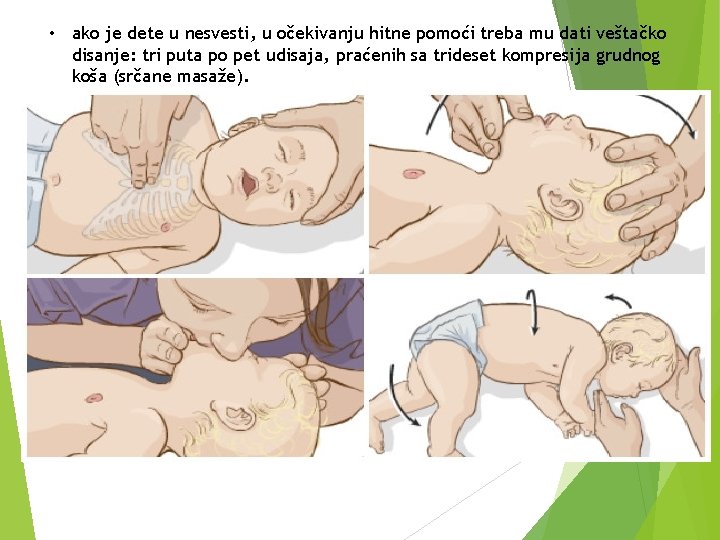 • ako je dete u nesvesti, u očekivanju hitne pomoći treba mu dati veštačko disanje: tri puta po pet udisaja, praćenih sa trideset kompresija grudnog koša (srčane masaže).