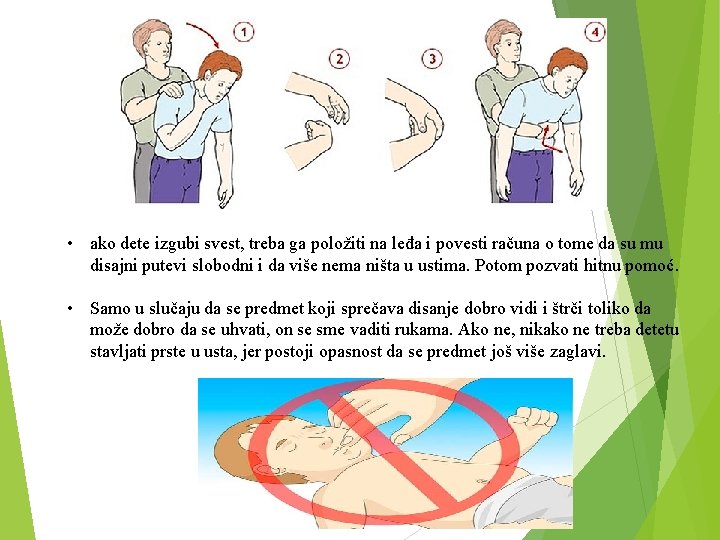 ①

②

③

④

• ako dete izgubi svest, treba ga položiti na leđa i povesti računa o tome da su mu disajni putevi slobodni i da više nema ništa u ustima. Potom pozvati hitnu pomoć.

• Samo u slučaju da se predmet koji sprečava disanje dobro vidi i štrči toliko da može dobro da se uhvati, on se sme vaditi rukama. Ako ne, nikako ne treba detetu stavljati prste u usta, jer postoji opasnost da se predmet još više zaglavi.