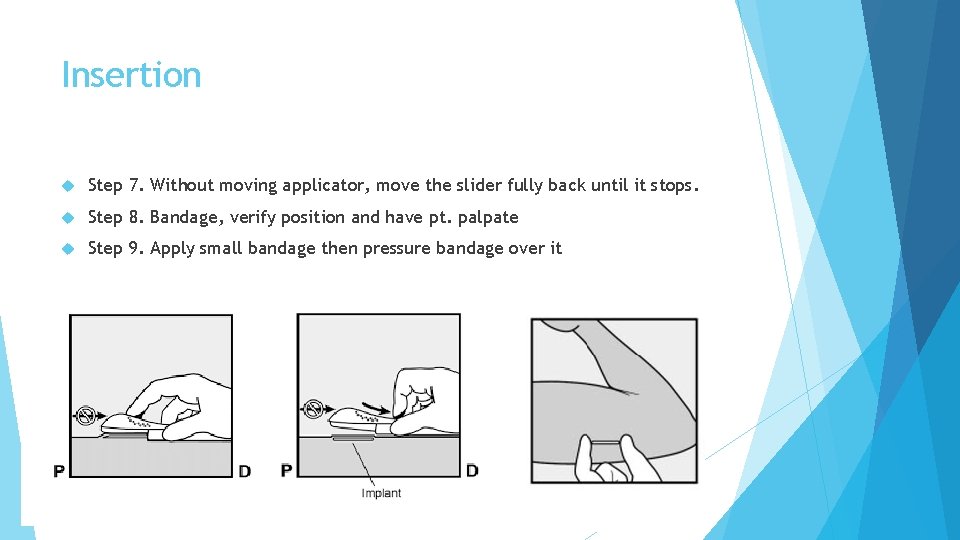 Insertion

Step 7. Without moving applicator, move the slider fully back until it stops.

Step 8. Bandage, verify position and have pt. palpate

Step 9. Apply small bandage then pressure bandage over it

P D

P D

Implant