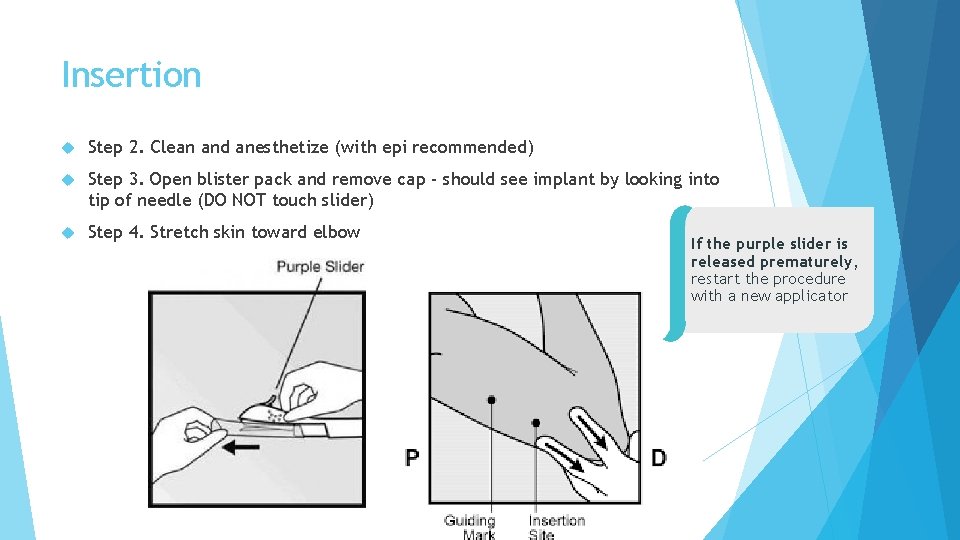 Insertion

Step 2. Clean and anesthetize (with epi recommended)

Step 3. Open blister pack and remove cap - should see implant by looking into tip of needle (DO NOT touch slider)

Step 4. Stretch skin toward elbow

If the purple slider is released prematurely, restart the procedure with a new applicator

Purple Slider

P

D

Guiding Mark

Insertion Site