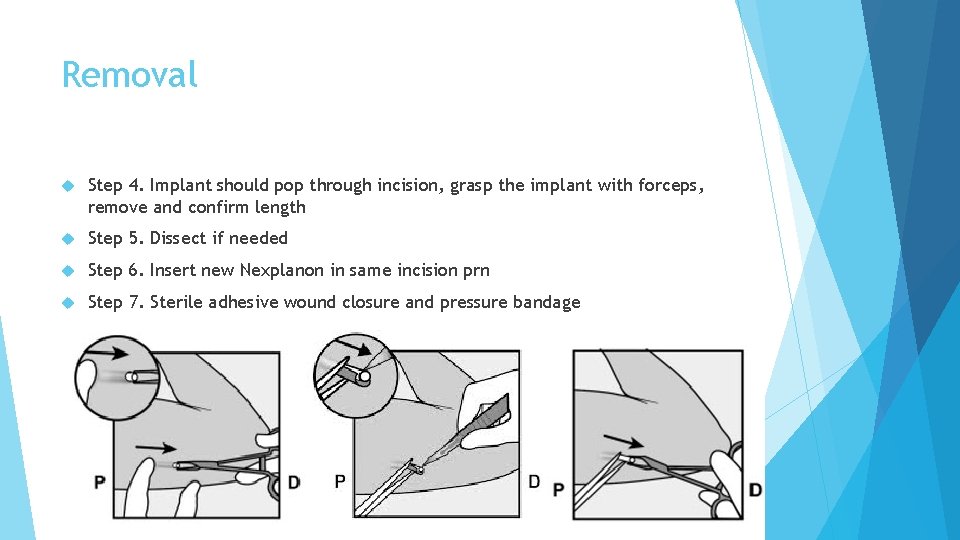 Removal

Step 4. Implant should pop through incision, grasp the implant with forceps, remove and confirm length

Step 5. Dissect if needed

Step 6. Insert new Nexplanon in same incision prn

Step 7. Sterile adhesive wound closure and pressure bandage

P D P D P D