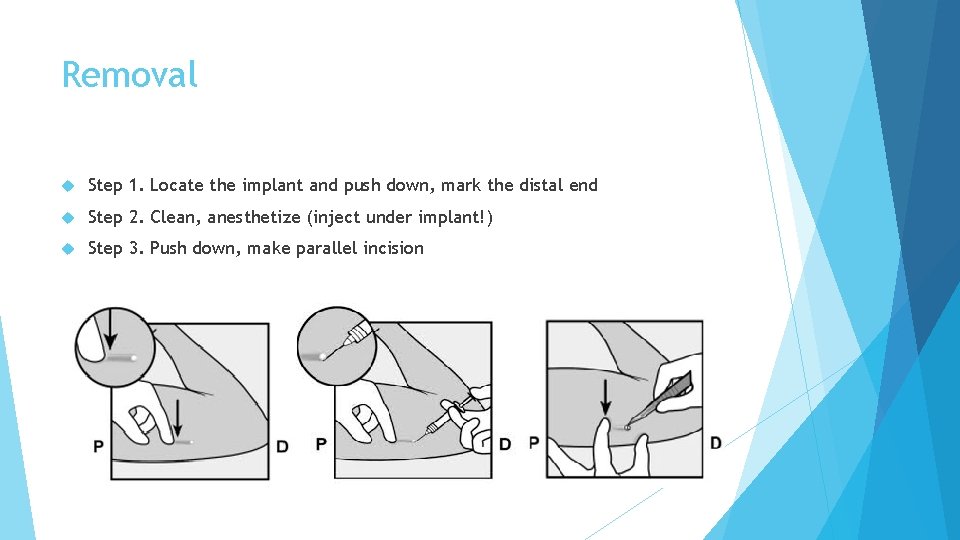 Removal

Step 1. Locate the implant and push down, mark the distal end

Step 2. Clean, anesthetize (inject under implant!)

Step 3. Push down, make parallel incision

P D

P D

P D