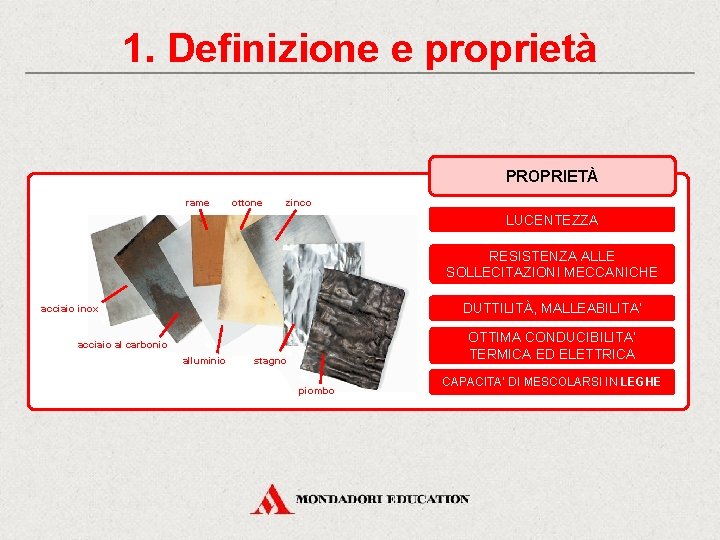 1. Definizione e proprietà

rame
ottone
zinco
acciaio inox
acciaio al carbonio
alluminio
stagno
piombo

PROPRIETÀ

LUCENTEZZA

RESISTENZA ALLE SOLLECITAZIONI MECCANICHE

DUTTILITÀ, MALLEABILITA'

OTTIMA CONDUCIBILITA' TERMICA ED ELETTRICA

CAPACITA' DI MESCOLARSI IN LEGHE

MONDADORI EDUCATION