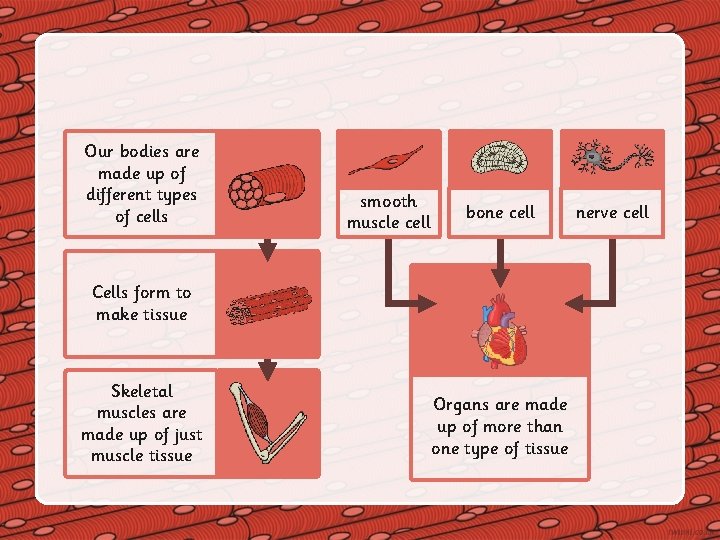 Our bodies are made up of different types of cells

Cells form to make tissue

Skeletal muscles are made up of just muscle tissue

smooth muscle cell

bone cell

nerve cell

Organs are made up of more than one type of tissue