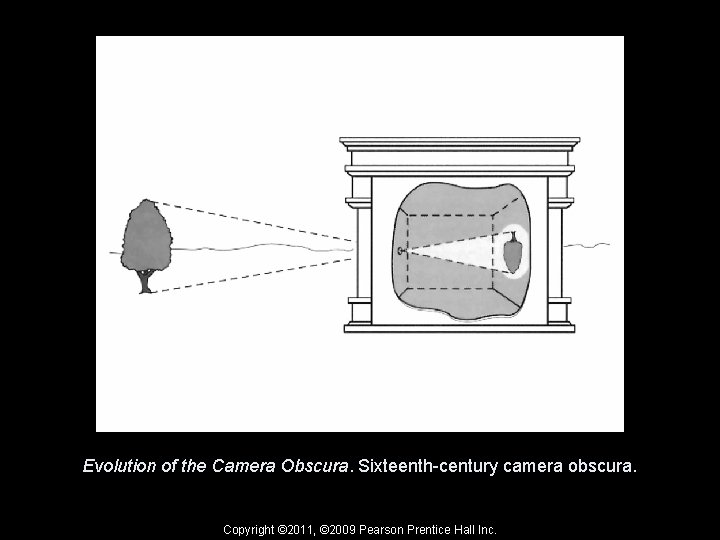 Evolution of the Camera Obscura. Sixteenth-century camera obscura.

Copyright ©2011, ©2009 Pearson Prentice Hall Inc.