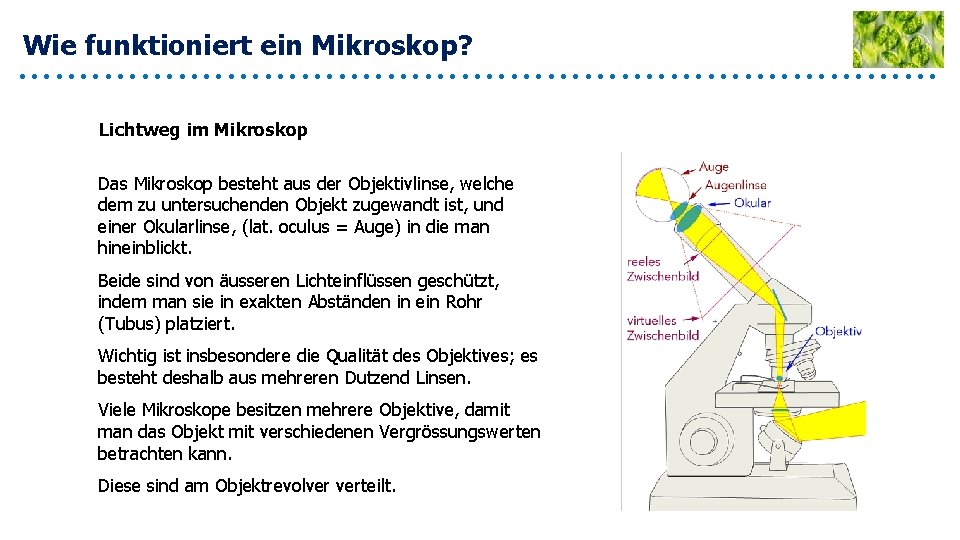 Wie funktioniert ein Mikroskop?

Lichtweg im Mikroskop

Das Mikroskop besteht aus der Objektivlinse, welche dem zu untersuchenden Objekt zugewandt ist, und einer Okularlinse, (lat. oculus = Auge) in die man hineinblickt.

Beide sind von äusseren Lichteinflüssen geschützt, indem man sie in exakten Abständen in ein Rohr (Tubus) platziert.

Wichtig ist insbesondere die Qualität des Objektives; es besteht deshalb aus mehreren Dutzend Linsen.

Viele Mikroskope besitzen mehrere Objektive, damit man das Objekt mit verschiedenen Vergrössungswerten betrachten kann.

Diese sind am Objektrevolver verteilt.

Auge
Augenlinse
Okular
reeles Zwischenbild
virtuelles Zwischenbild
Objektiv