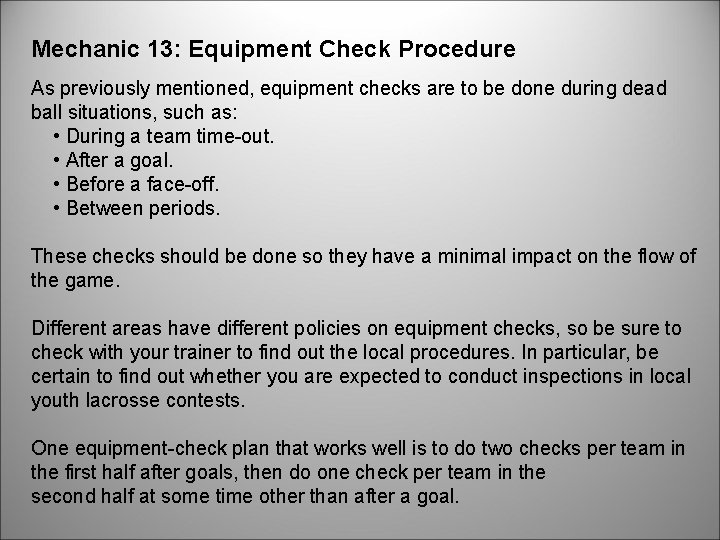 Mechanic 13: Equipment Check Procedure

As previously mentioned, equipment checks are to be done during dead ball situations, such as:
• During a team time-out.
• After a goal.
• Before a face-off.
• Between periods.

These checks should be done so they have a minimal impact on the flow of the game.

Different areas have different policies on equipment checks, so be sure to check with your trainer to find out the local procedures. In particular, be certain to find out whether you are expected to conduct inspections in local youth lacrosse contests.

One equipment-check plan that works well is to do two checks per team in the first half after goals, then do one check per team in the second half at some time other than after a goal.