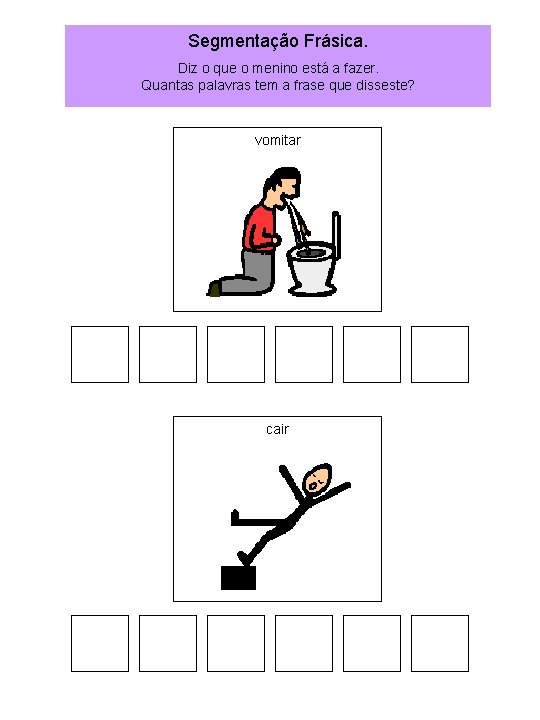 Segmentação Frásica.

Diz o que o menino está a fazer.
Quantas palavras tem a frase que disseste?

vomitar

cair