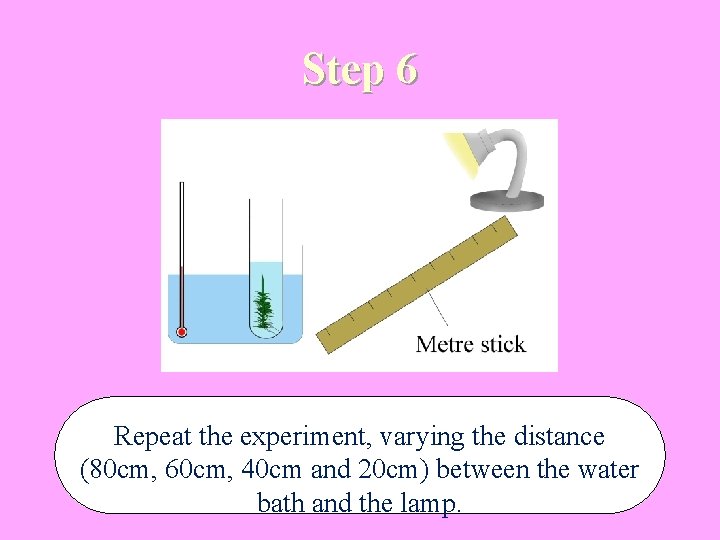 Step 6

Metre stick

Repeat the experiment, varying the distance (80cm, 60cm, 40cm and 20cm) between the water bath and the lamp.