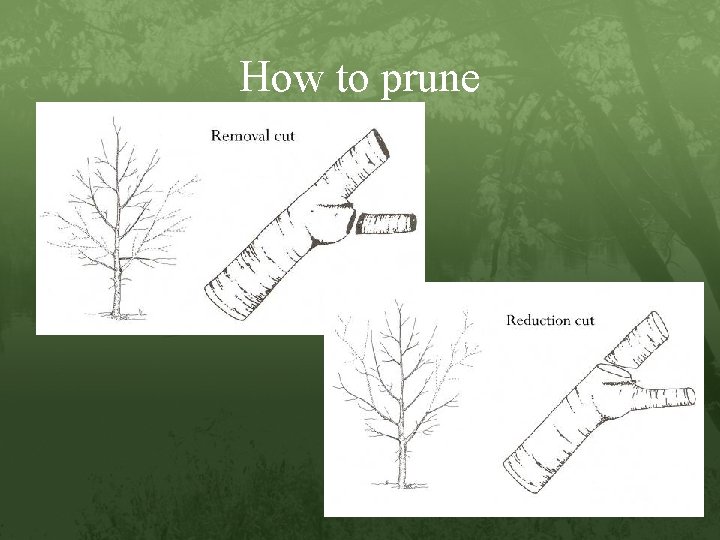 How to prune

Removal cut

Reduction cut