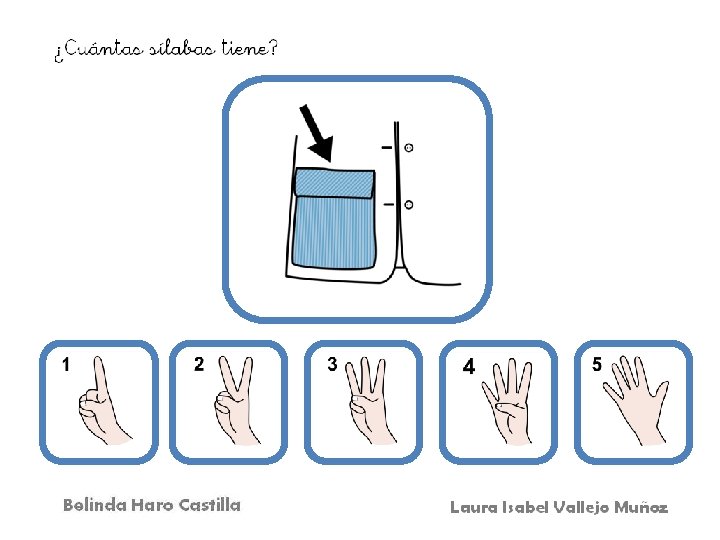 ¿Cuántas sílabas tiene?

1

2

3

4

5

Belinda Haro Castilla

Laura Isabel Vallejo Muñoz