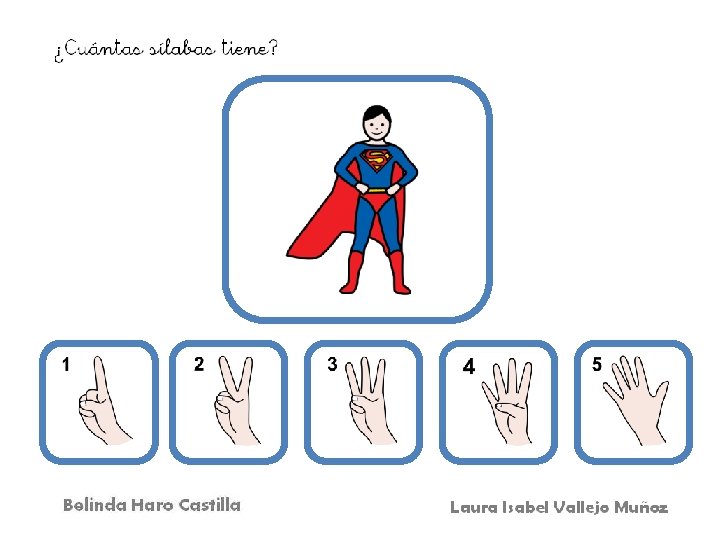 ¿Cuántas sílabas tiene?

S

1

2

3

4

5

Belinda Haro Castilla

Laura Isabel Vallejo Muñoz