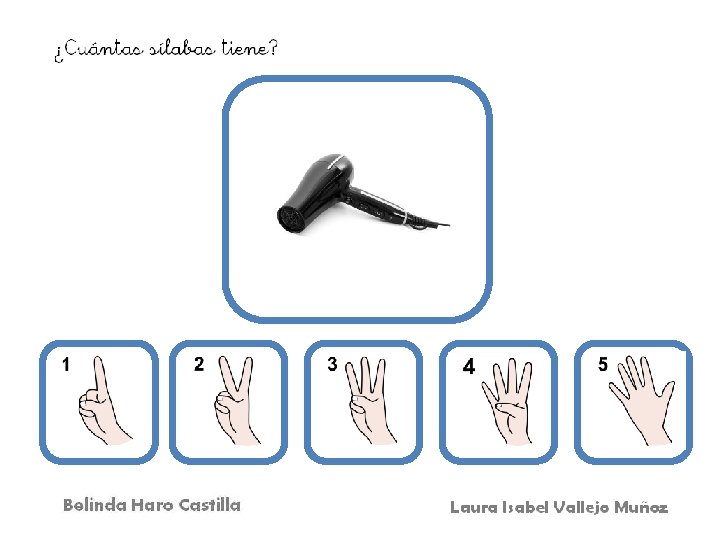 ¿Cuántas sílabas tiene?

1

2

3

4

5

Belinda Haro Castilla

Laura Isabel Vallejo Muñoz