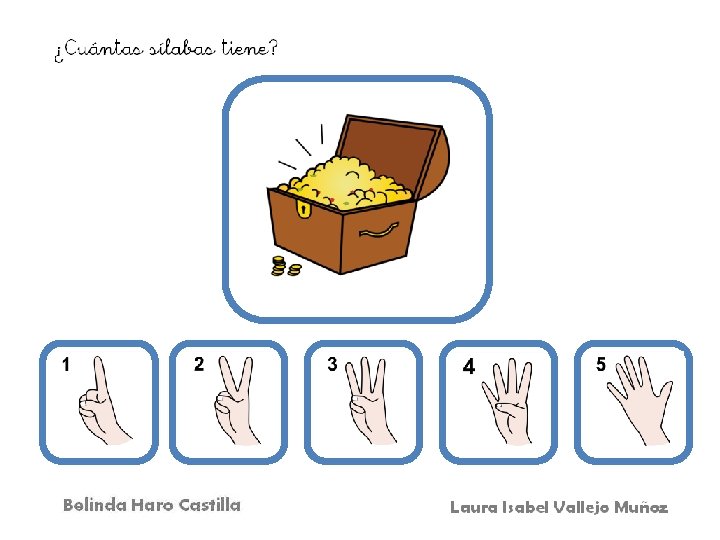 ¿Cuántas sílabas tiene?

1

2

3

4

5

Belinda Haro Castilla

Laura Isabel Vallejo Muñoz