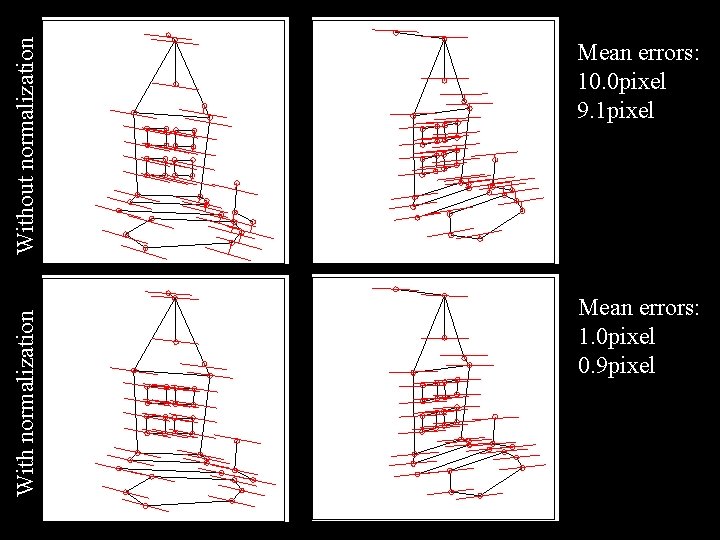 Without normalization

Mean errors:
10.0pixel
9.1pixel

With normalization

Mean errors:
1.0pixel
0.9pixel