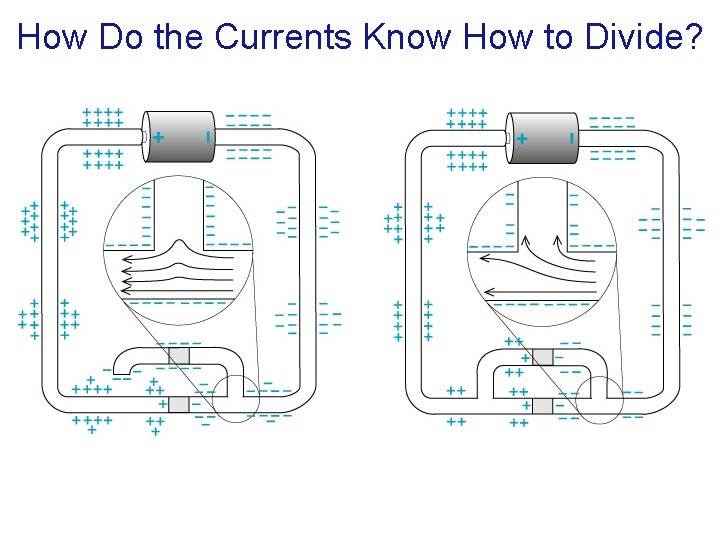 How Do the Currents Know How to Divide?