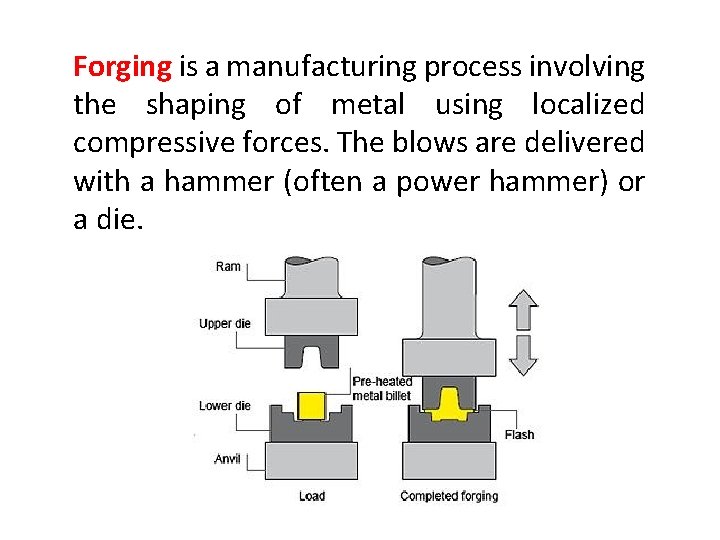 Forging is a manufacturing process involving the shaping of metal using localized compressive forces. The blows are delivered with a hammer (often a power hammer) or a die.

Ram

Upper die

Pre-heated metal billet

Lower die

Anvil

Flash

Load

Completed forging