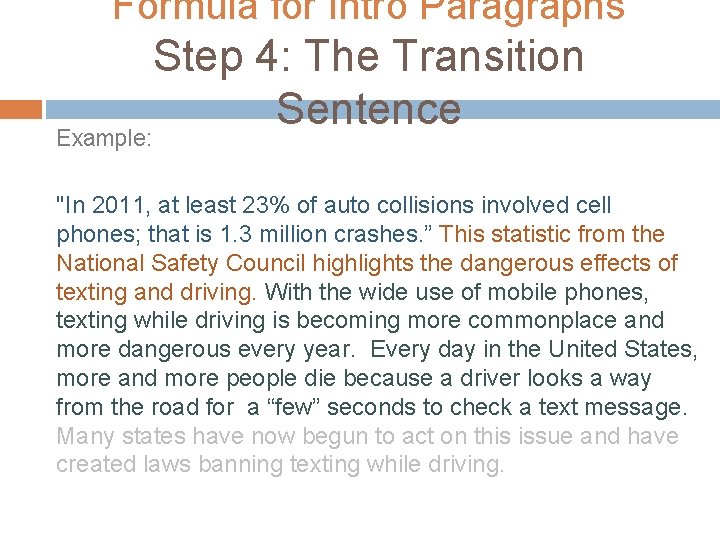 Formula for Intro Paragraphs
Step 4: The Transition Sentence

Example:

"In 2011, at least 23% of auto collisions involved cell phones; that is 1.3 million crashes.” This statistic from the National Safety Council highlights the dangerous effects of texting and driving. With the wide use of mobile phones, texting while driving is becoming more commonplace and more dangerous every year. Every day in the United States, more and more people die because a driver looks a way from the road for a “few” seconds to check a text message. Many states have now begun to act on this issue and have created laws banning texting while driving.