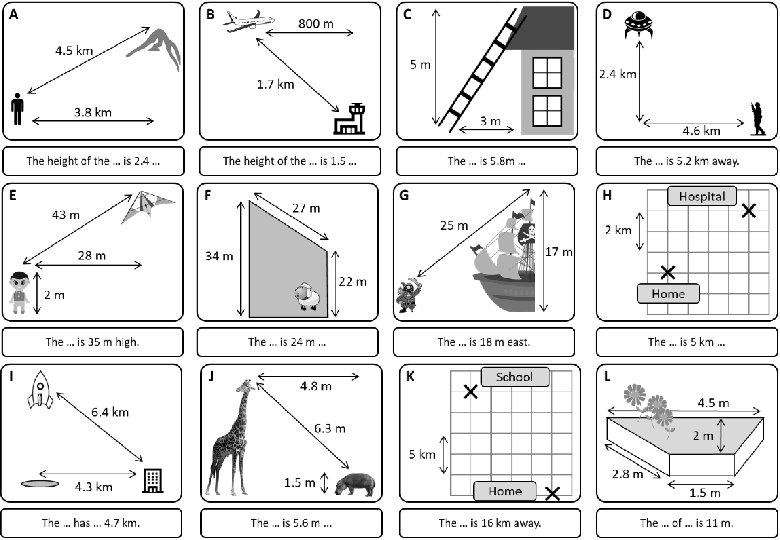 A

4.5 km

3.8 km

The height of the ... is 2.4 ...

B

800 m

1.7 km

The height of the ... is 1.5 ...

C

5 m

3 m

The ... is 5.8m ...

D

2.4 km

4.6 km

The ... is 5.2 km away.

E

43 m

28 m

2 m

The ... is 35 m high.

F

27 m

34 m

22 m

The ... is 24 m ...

G

25 m

17 m

The ... is 18 m east.

H

Hospital

2 km

Home

The ... is 5 km ...

I

6.4 km

4.3 km

The ... has ... 4.7 km.

J

4.8 m

6.3 m

1.5 m

The ... is 5.6 m ...

K

School

5 km

Home

The ... is 16 km away.

L

4.5 m

2 m

2.8 m

1.5 m

The ... of ... is 11 m.