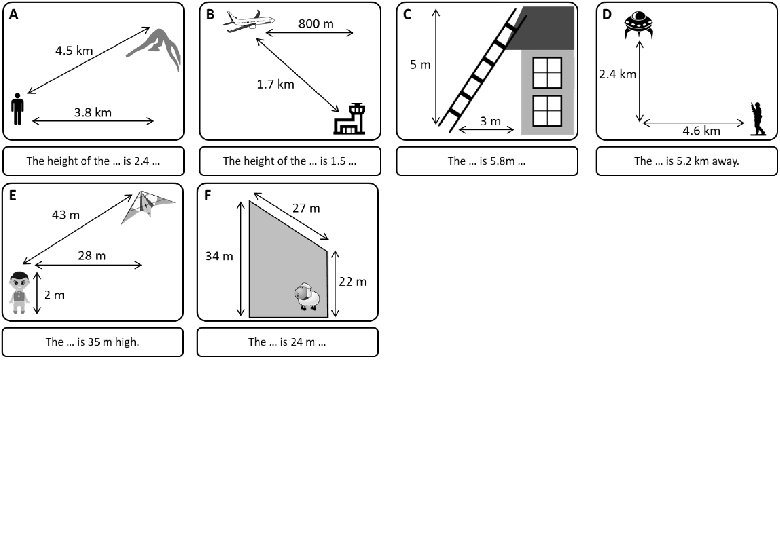 A

4.5 km

3.8 km

The height of the ... is 2.4 ...

B

800 m

1.7 km

The height of the ... is 1.5 ...

C

5 m

3 m

The ... is 5.8m ...

D

2.4 km

4.6 km

The ... is 5.2 km away.

E

43 m

28 m

2 m

The ... is 35 m high.

F

27 m

34 m

22 m

The ... is 24 m ...