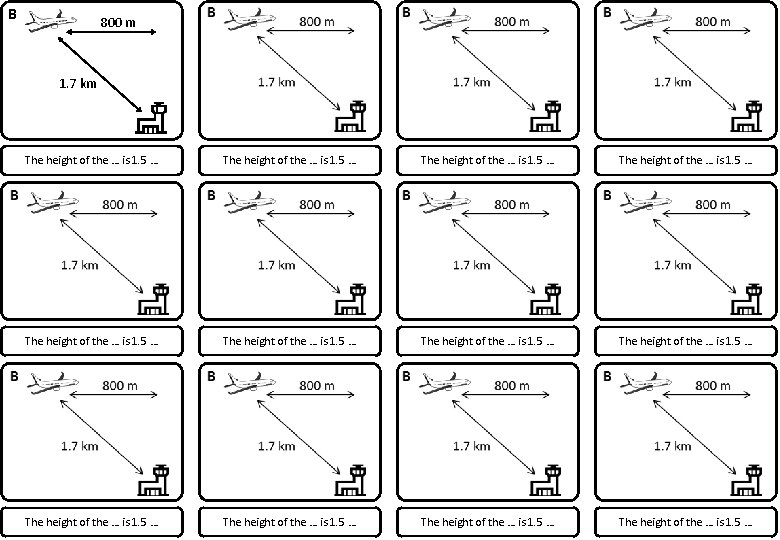 B
800 m
1.7 km

The height of the ... is1.5 ...

B
800 m
1.7 km

The height of the ... is1.5 ...

B
800 m
1.7 km

The height of the ... is1.5 ...

B
800 m
1.7 km

The height of the ... is1.5 ...

B
800 m
1.7 km

The height of the ... is1.5 ...

B
800 m
1.7 km

The height of the ... is1.5 ...

B
800 m
1.7 km

The height of the ... is1.5 ...

B
800 m
1.7 km

The height of the ... is1.5 ...

B
800 m
1.7 km

The height of the ... is1.5 ...

B
800 m
1.7 km

The height of the ... is1.5 ...

B
800 m
1.7 km

The height of the ... is1.5 ...

B
800 m
1.7 km

The height of the ... is1.5 ...