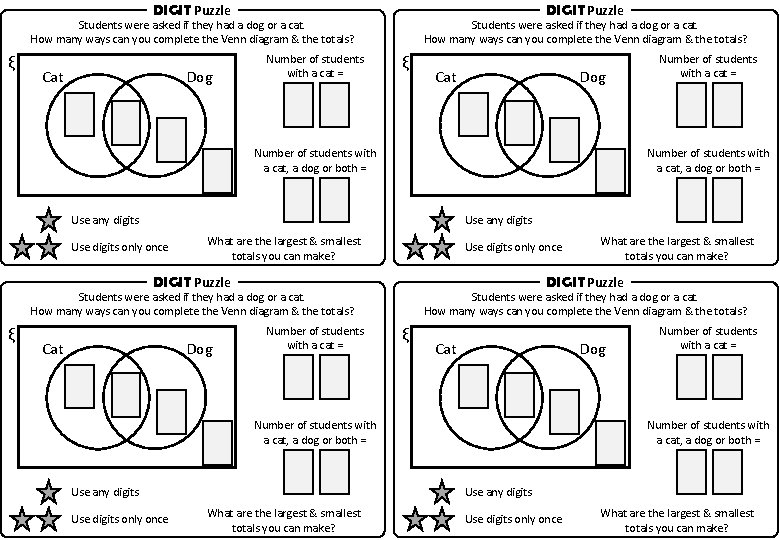 DIGIT Puzzle
Students were asked if they had a dog or a cat.
How many ways can you complete the Venn diagram & the totals?

$\xi$
Cat
Dog

Number of students with a cat =

Number of students with a cat, a dog or both =

Use any digits
Use digits only once

What are the largest & smallest totals you can make?

DIGIT Puzzle
Students were asked if they had a dog or a cat.
How many ways can you complete the Venn diagram & the totals?

$\xi$
Cat
Dog

Number of students with a cat =

Number of students with a cat, a dog or both =

Use any digits
Use digits only once

What are the largest & smallest totals you can make?

DIGIT Puzzle
Students were asked if they had a dog or a cat.
How many ways can you complete the Venn diagram & the totals?

$\xi$
Cat
Dog

Number of students with a cat =

Number of students with a cat, a dog or both =

Use any digits
Use digits only once

What are the largest & smallest totals you can make?

DIGIT Puzzle
Students were asked if they had a dog or a cat.
How many ways can you complete the Venn diagram & the totals?

$\xi$
Cat
Dog

Number of students with a cat =

Number of students with a cat, a dog or both =

Use any digits
Use digits only once

What are the largest & smallest totals you can make?