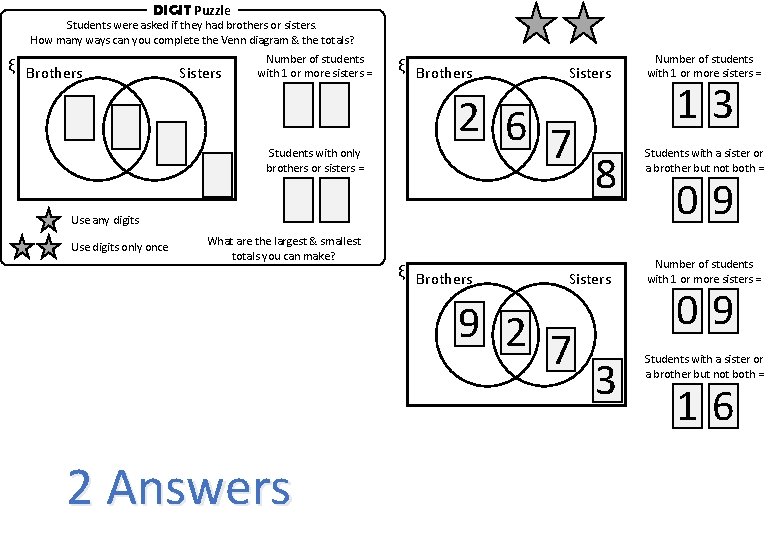 DIGIT Puzzle
Students were asked if they had brothers or sisters.
How many ways can you complete the Venn diagram & the totals?

ξ
Brothers
Sisters

Number of students with 1 or more sisters =

Students with only brothers or sisters =

Use any digits
Use digits only once

What are the largest & smallest totals you can make?

ξ
Brothers
Sisters
2
6
7
8

Number of students with 1 or more sisters =
1 3

Students with a sister or a brother but not both =
0 9

ξ
Brothers
Sisters
9
2
7
3

Number of students with 1 or more sisters =
0 9

Students with a sister or a brother but not both =
1 6

2 Answers