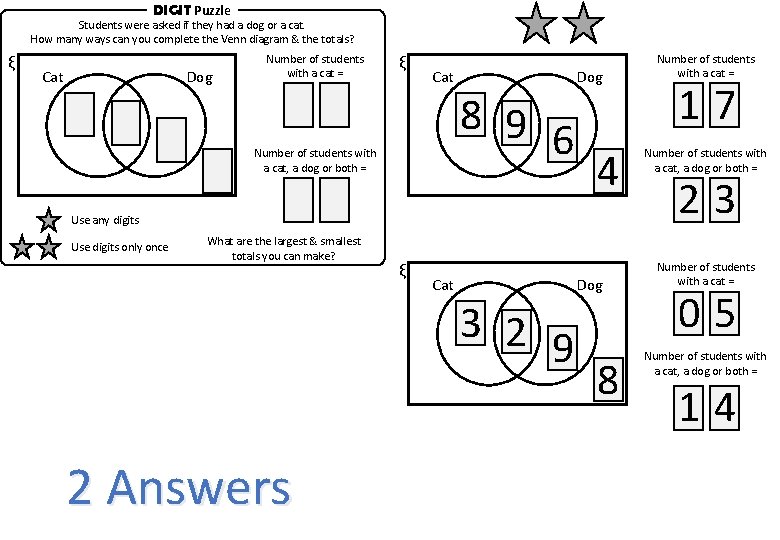 DIGIT Puzzle
Students were asked if they had a dog or a cat.
How many ways can you complete the Venn diagram & the totals?

ξ
Cat
Dog

Number of students with a cat =

Number of students with a cat, a dog or both =

Use any digits
Use digits only once

What are the largest & smallest totals you can make?

ξ
Cat
Dog
8
9
6
4

Number of students with a cat =
1 7

Number of students with a cat, a dog or both =
2 3

ξ
Cat
Dog
3
2
9
8

Number of students with a cat =
0 5

Number of students with a cat, a dog or both =
1 4

2 Answers