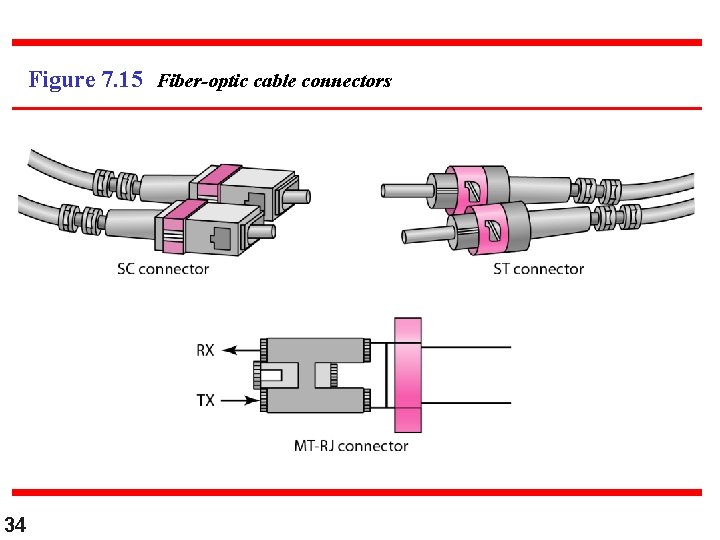 Figure 7.15 Fiber-optic cable connectors

SC connector

ST connector

RX

TX

MT-RJ connector

34