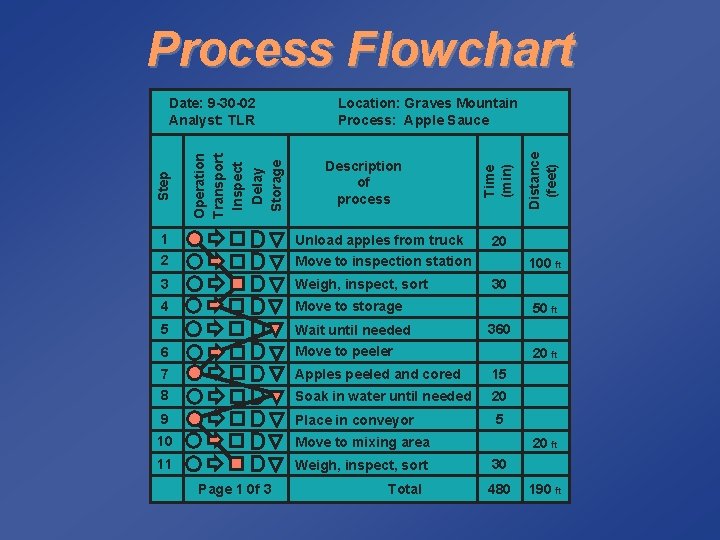 Process Flowchart

Date: 9-30-02
Analyst: TLR

Location: Graves Mountain
Process: Apple Sauce

| Step | Operation Transport Inspect Delay Storage | Description of process | Time (min) | Distance (feet) |
|---|---|---|---|---|
| 1 | | Unload apples from truck | 20 | |
| 2 | | Move to inspection station | | 100 ft |
| 3 | | Weigh, inspect, sort | 30 | |
| 4 | | Move to storage | | 50 ft |
| 5 | | Wait until needed | 360 | |
| 6 | | Move to peeler | | 20 ft |
| 7 | | Apples peeled and cored | 15 | |
| 8 | | Soak in water until needed | 20 | |
| 9 | | Place in conveyor | 5 | |
| 10 | | Move to mixing area | | 20 ft |
| 11 | | Weigh, inspect, sort | 30 | |
| | Page 1 0f 3 | Total | 480 | 190 ft |