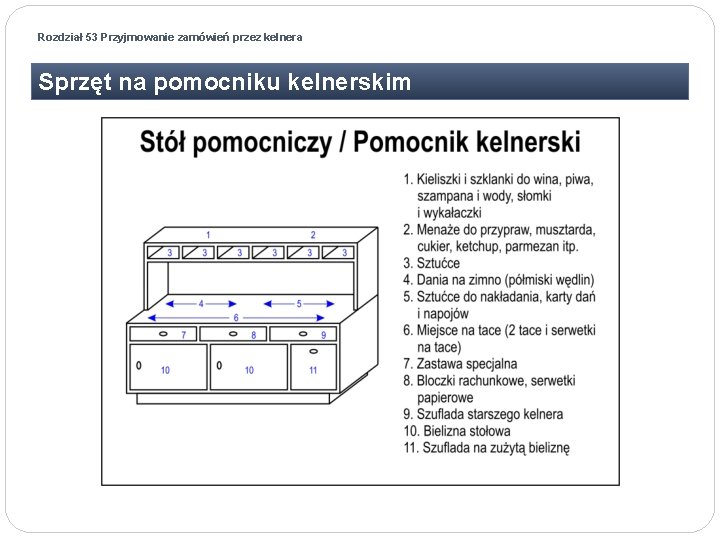 Rozdział 53 Przyjmowanie zamówień przez kelnera

Sprzęt na pomocniku kelnerskim

Stół pomocniczy / Pomocnik kelnerski

1 2
3 3 3 3 3 3
4 5
6
7 8 9
0 10 0 10 11

1. Kieliszki i szklanki do wina, piwa, szampana i wody, słomki i wykałaczki
2. Menaże do przypraw, musztarda, cukier, ketchup, parmezan itp.
3. Sztućce
4. Dania na zimno (półmiski wędlin)
5. Sztućce do nakładania, karty dań i napojów
6. Miejsce na tace (2 tace i serwetki na tace)
7. Zastawa specjalna
8. Bloczki rachunkowe, serwetki papierowe
9. Szuflada starszego kelnera
10. Bielizna stołowa
11. Szuflada na zużytą bieliznę