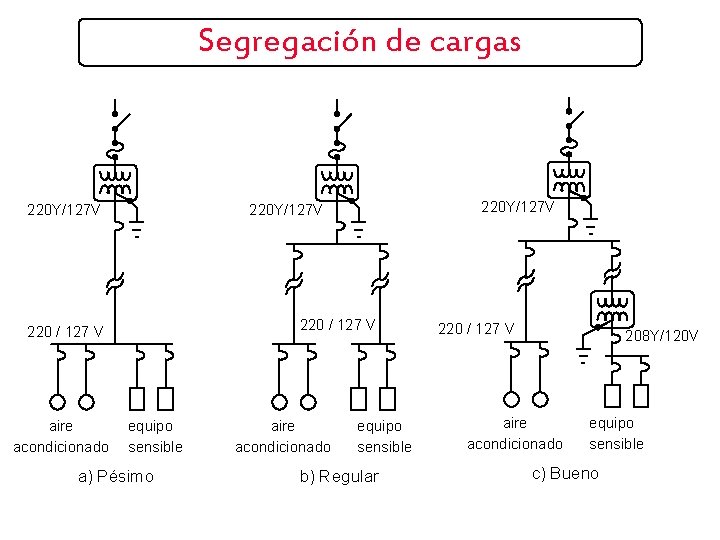 Segregación de cargas

220Y/127V

220 / 127 V

aire acondicionado

equipo sensible

a) Pésimo

220Y/127V

220 / 127 V

aire acondicionado

equipo sensible

b) Regular

220Y/127V

220 / 127 V

208Y/120V

aire acondicionado

equipo sensible

c) Bueno