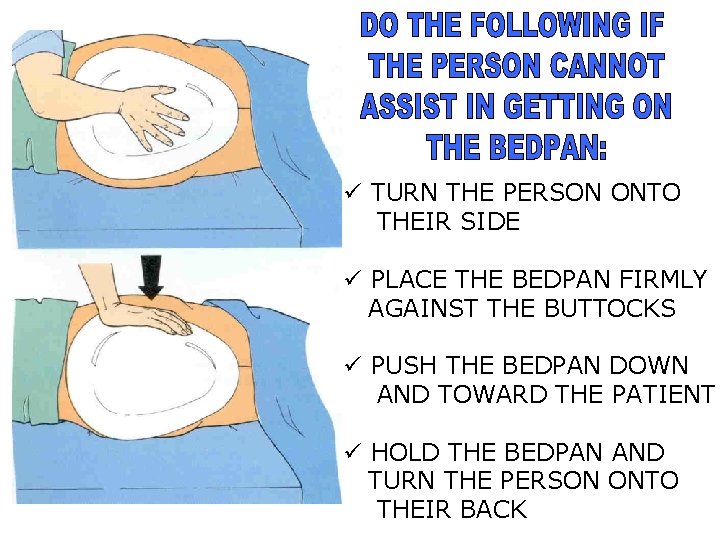 DO THE FOLLOWING IF THE PERSON CANNOT ASSIST IN GETTING ON THE BEDPAN:

✓ TURN THE PERSON ONTO THEIR SIDE

✓ PLACE THE BEDPAN FIRMLY AGAINST THE BUTTOCKS

✓ PUSH THE BEDPAN DOWN AND TOWARD THE PATIENT

✓ HOLD THE BEDPAN AND TURN THE PERSON ONTO THEIR BACK