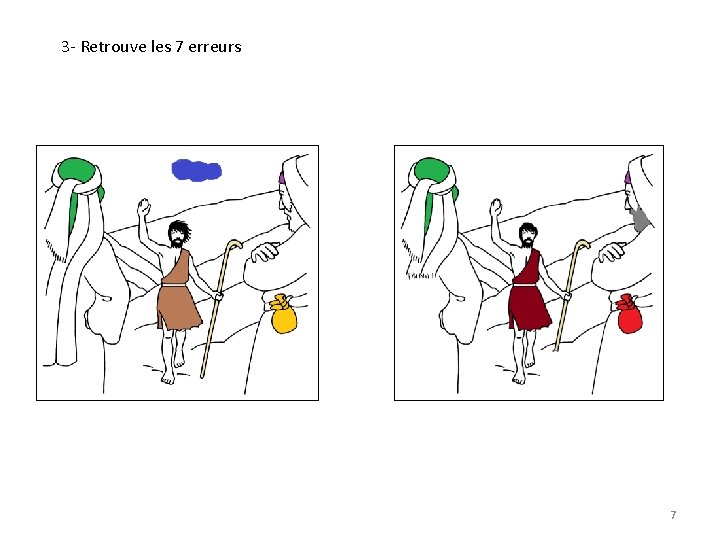 3- Retrouve les 7 erreurs

7