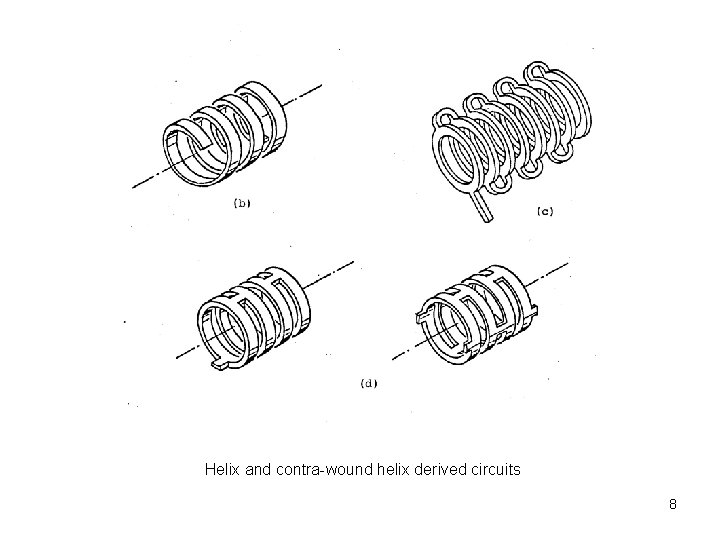 (b)

(c)

(d)

Helix and contra-wound helix derived circuits

8