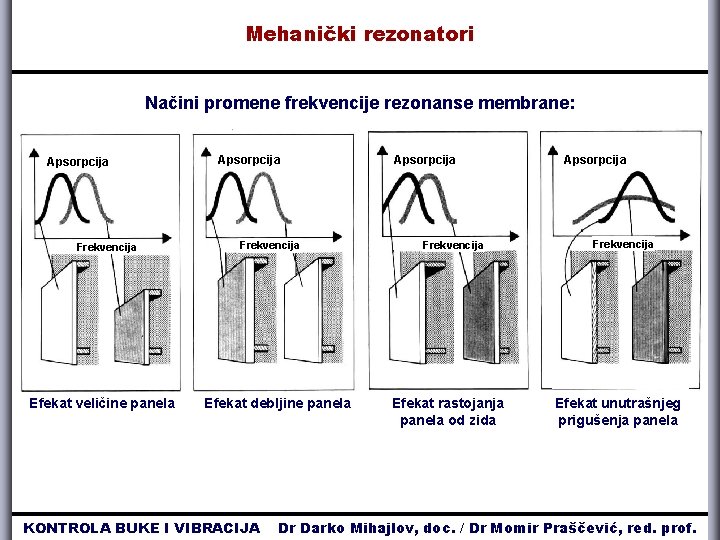 Mehanički rezonatori

Načini promene frekvencije rezonanse membrane:

Apsorpcija

Frekvencija

Efekat veličine panela

Apsorpcija

Frekvencija

Efekat debljine panela

Apsorpcija

Frekvencija

Efekat rastojanja panela od zida

Apsorpcija

Frekvencija

Efekat unutrašnjeg prigušenja panela

KONTROLA BUKE I VIBRACIJA   Dr Darko Mihajlov, doc. / Dr Momir Praščević, red. prof.