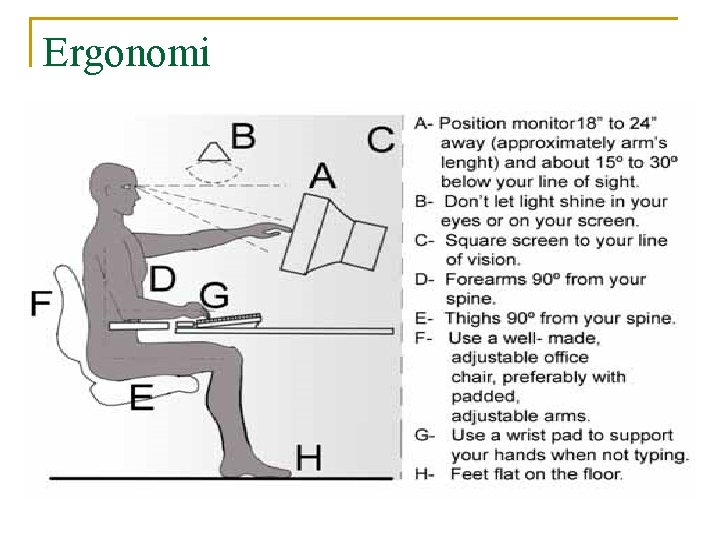 Ergonomi

B

C

A

D

G

F

E

H

A- Position monitor18" to 24" away (approximately arm's lenght) and about 15º to 30º below your line of sight.
B- Don't let light shine in your eyes or on your screen.
C- Square screen to your line of vision.
D- Forearms 90º from your spine.
E- Thighs 90º from your spine.
F- Use a well- made, adjustable office chair, preferably with padded, adjustable arms.
G- Use a wrist pad to support your hands when not typing.
H- Feet flat on the floor.