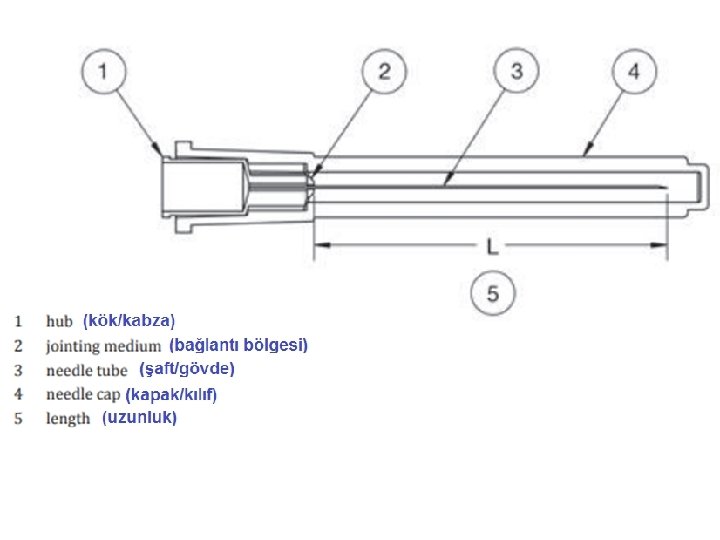 1

2

3

4

L

5

1 hub (kök/kabza)
2 jointing medium (bağlantı bölgesi)
3 needle tube (şaft/gövde)
4 needle cap (kapak/kılıf)
5 length (uzunluk)