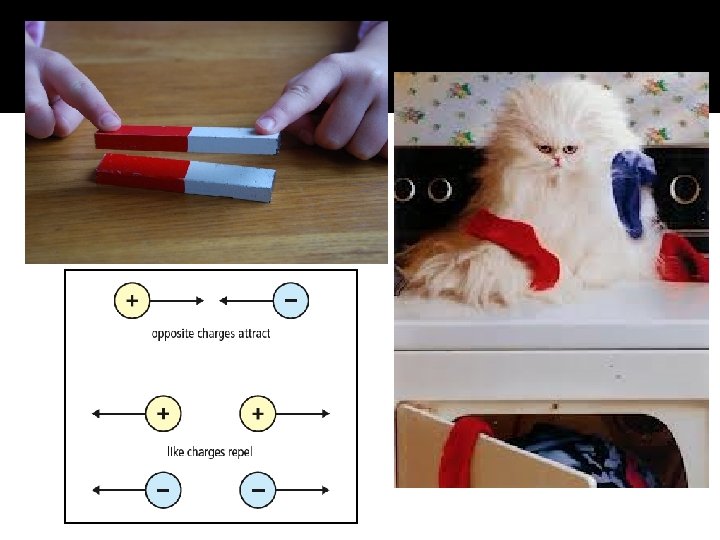 + −

opposite charges attract

+ +

like charges repel

− −