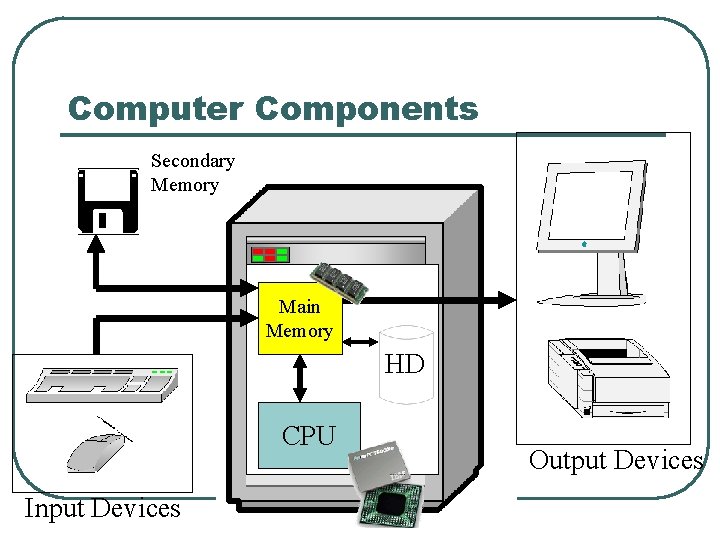 Computer Components

Secondary Memory

Main Memory

HD

CPU

Input Devices

Output Devices