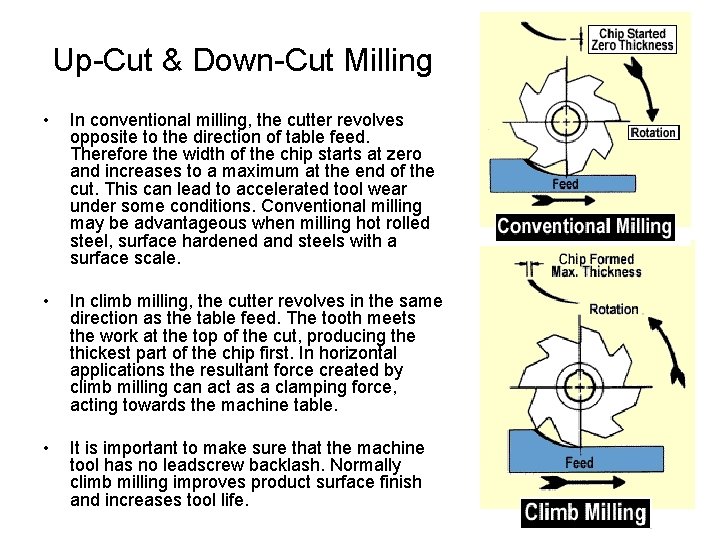 Up-Cut & Down-Cut Milling

• In conventional milling, the cutter revolves opposite to the direction of table feed. Therefore the width of the chip starts at zero and increases to a maximum at the end of the cut. This can lead to accelerated tool wear under some conditions. Conventional milling may be advantageous when milling hot rolled steel, surface hardened and steels with a surface scale.

• In climb milling, the cutter revolves in the same direction as the table feed. The tooth meets the work at the top of the cut, producing the thickest part of the chip first. In horizontal applications the resultant force created by climb milling can act as a clamping force, acting towards the machine table.

• It is important to make sure that the machine tool has no leadscrew backlash. Normally climb milling improves product surface finish and increases tool life.

Chip Started Zero Thickness

Rotation

Feed

Conventional Milling

Chip Formed Max. Thickness

Rotation

Feed

Climb Milling