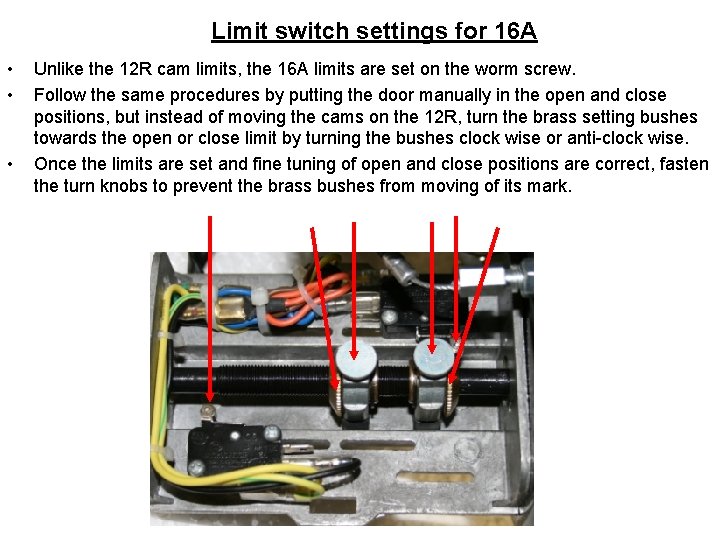 Limit switch settings for 16A

• Unlike the 12R cam limits, the 16A limits are set on the worm screw.

• Follow the same procedures by putting the door manually in the open and close positions, but instead of moving the cams on the 12R, turn the brass setting bushes towards the open or close limit by turning the bushes clock wise or anti-clock wise.

• Once the limits are set and fine tuning of open and close positions are correct, fasten the turn knobs to prevent the brass bushes from moving of its mark.