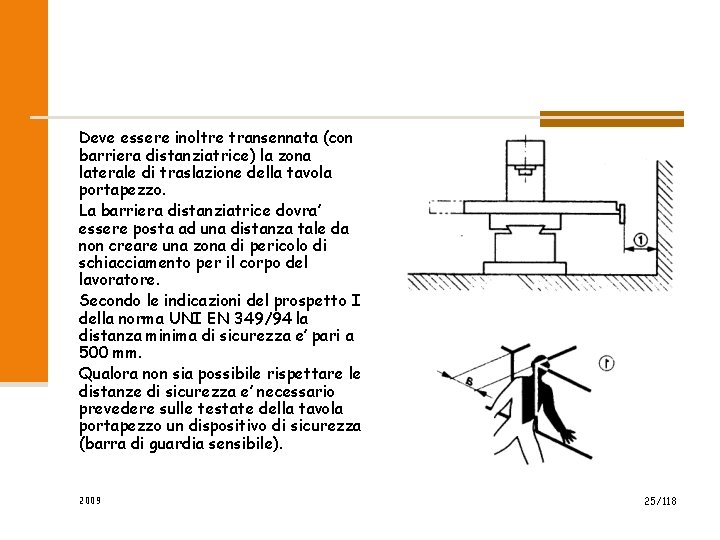 Deve essere inoltre transennata (con barriera distanziatrice) la zona laterale di traslazione della tavola portapezzo.

La barriera distanziatrice dovra' essere posta ad una distanza tale da non creare una zona di pericolo di schiacciamento per il corpo del lavoratore.

Secondo le indicazioni del prospetto I della norma UNI EN 349/94 la distanza minima di sicurezza e' pari a 500 mm.

Qualora non sia possibile rispettare le distanze di sicurezza e' necessario prevedere sulle testate della tavola portapezzo un dispositivo di sicurezza (barra di guardia sensibile).

1

B

1

2009

25/118