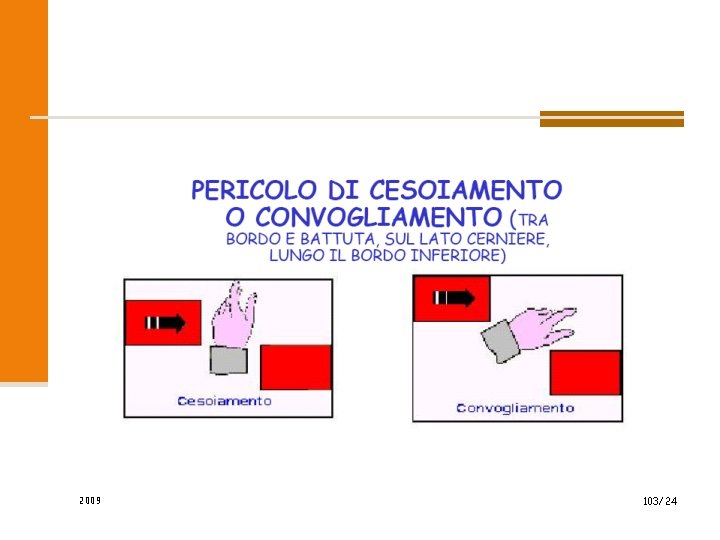 PERICOLO DI CESOIAMENTO O CONVOGLIAMENTO (TRA BORDO E BATTUTA, SUL LATO CERNIERE, LUNGO IL BORDO INFERIORE)

Cesoiamento

Convogliamento

2009

103/24