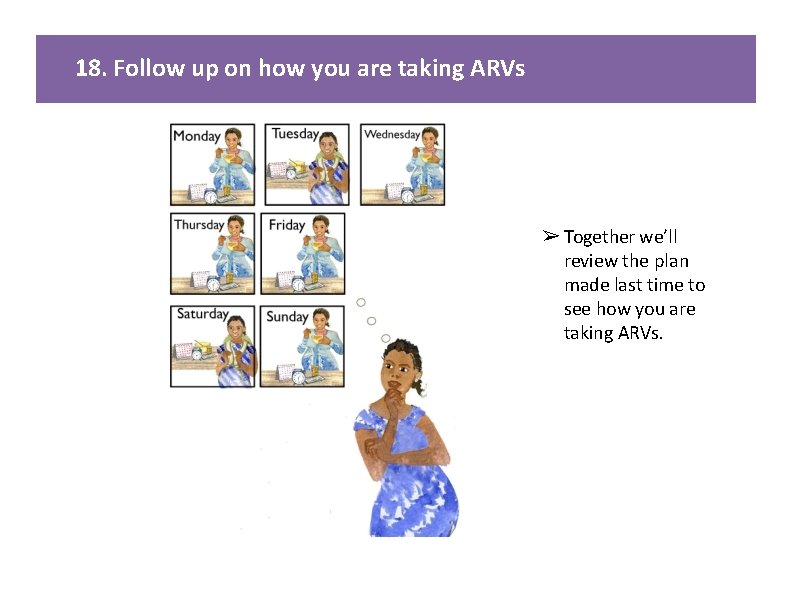 18. Follow up on how you are taking ARVs

Monday
Tuesday
Wednesday
Thursday
Friday
Saturday
Sunday

➢ Together we'll review the plan made last time to see how you are taking ARVs.